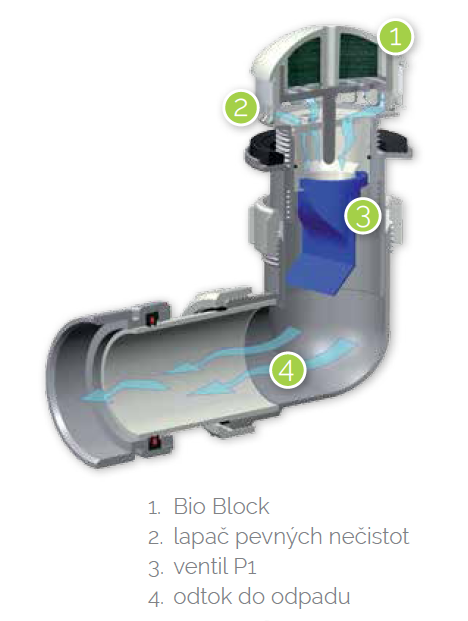 1
2
3
4

1. Bio Block
2. lapač pevných nečistot
3. ventil P1
4. odtok do odpadu